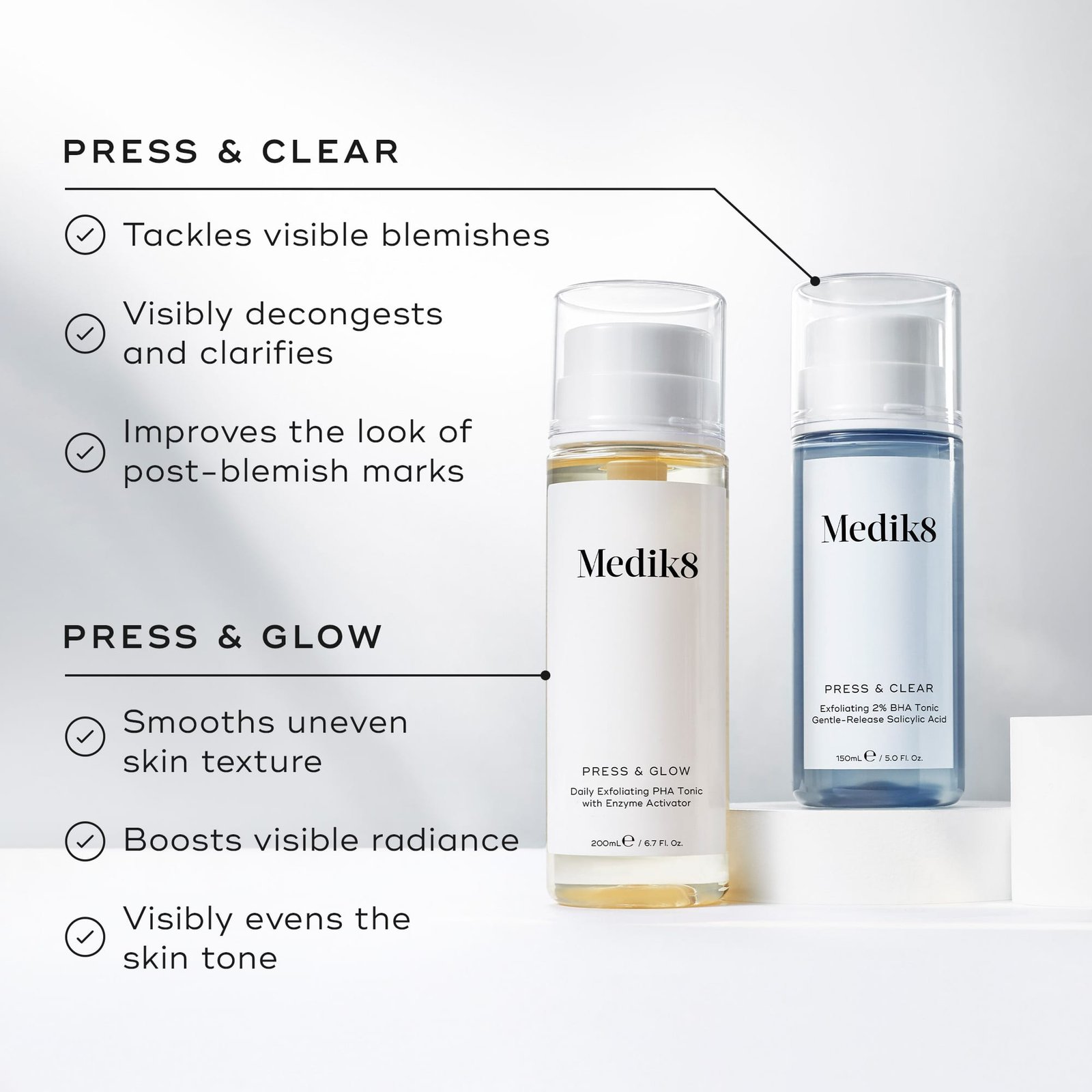 PRESS & CLEAR

Tackles visible blemishes

Visibly decongests and clarifies

Improves the look of post-blemish marks

PRESS & GLOW

Smooths uneven skin texture

Boosts visible radiance

Visibly evens the skin tone

Medik8

PRESS & GLOW

Daily Exfoliating PHA Tonic with Enzyme Activator

200mL ℮ / 6.7 Fl. Oz.

Medik8

PRESS & CLEAR

Exfoliating 2% BHA Tonic Gentle-Release Salicylic Acid

150mL ℮ / 5.0 Fl. Oz.